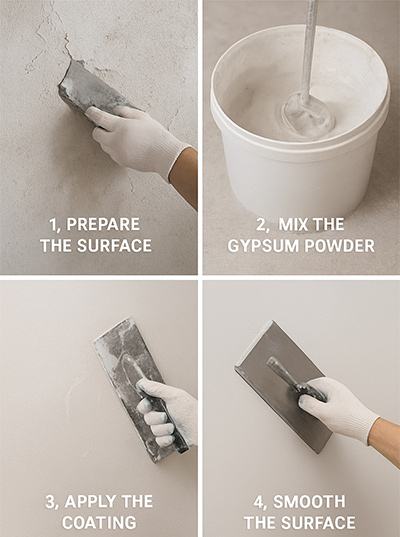 1, PREPARE THE SURFACE

2, MIX THE GYPSUM POWDER

3, APPLY THE COATING

4, SMOOTH THE SURFACE